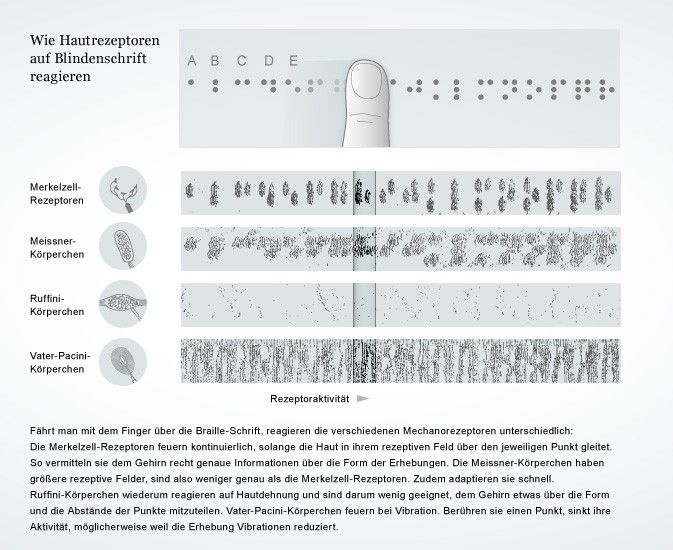 Wie Hautrezeptoren auf Blindenschrift reagieren

A B C D E

Merkelzell-Rezeptoren

Meissner-Körperchen

Ruffini-Körperchen

Vater-Pacini-Körperchen

Rezeptoraktivität

Fährt man mit dem Finger über die Braille-Schrift, reagieren die verschiedenen Mechanorezeptoren unterschiedlich: Die Merkelzell-Rezeptoren feuern kontinuierlich, solange die Haut in ihrem rezeptiven Feld über den jeweiligen Punkt gleitet. So vermitteln sie dem Gehirn recht genaue Informationen über die Form der Erhebungen. Die Meissner-Körperchen haben größere rezeptive Felder, sind also weniger genau als die Merkelzell-Rezeptoren. Zudem adaptieren sie schnell. Ruffini-Körperchen wiederum reagieren auf Hautdehnung und sind darum wenig geeignet, dem Gehirn etwas über die Form und die Abstände der Punkte mitzuteilen. Vater-Pacini-Körperchen feuern bei Vibration. Berühren sie einen Punkt, sinkt ihre Aktivität, möglicherweise weil die Erhebung Vibrationen reduziert.